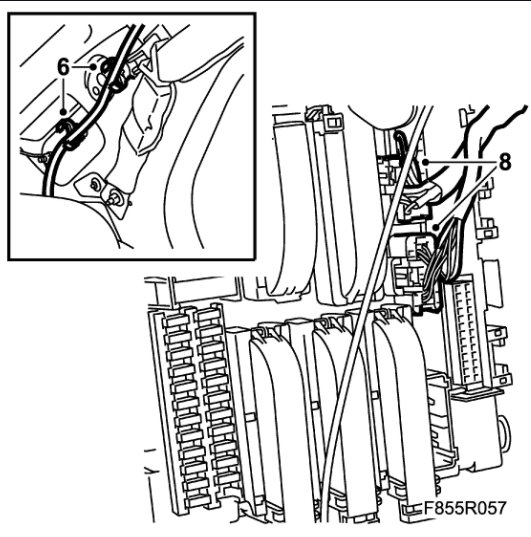 6

8

F855R057