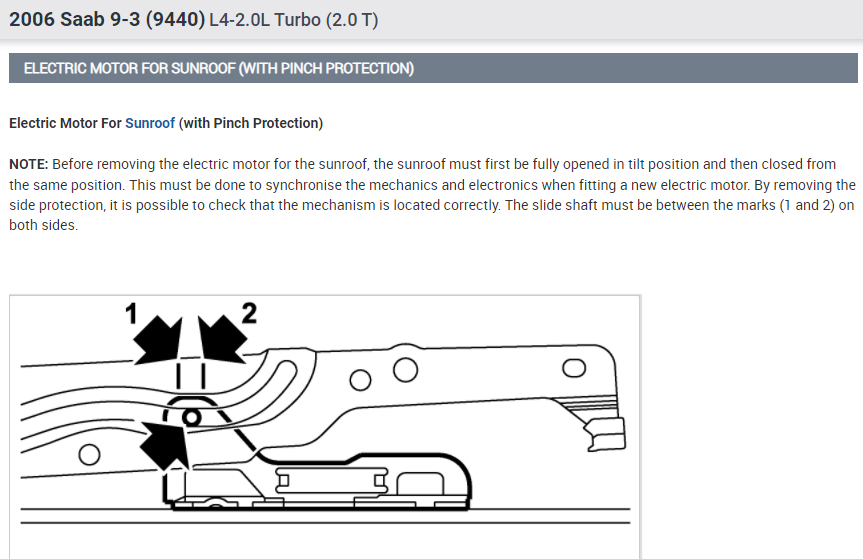 2006 Saab 9-3 (9440) L4-2.0L Turbo (2.0 T)

ELECTRIC MOTOR FOR SUNROOF (WITH PINCH PROTECTION)

Electric Motor For Sunroof (with Pinch Protection)

NOTE: Before removing the electric motor for the sunroof, the sunroof must first be fully opened in tilt position and then closed from the same position. This must be done to synchronise the mechanics and electronics when fitting a new electric motor. By removing the side protection, it is possible to check that the mechanism is located correctly. The slide shaft must be between the marks (1 and 2) on both sides.

1
2