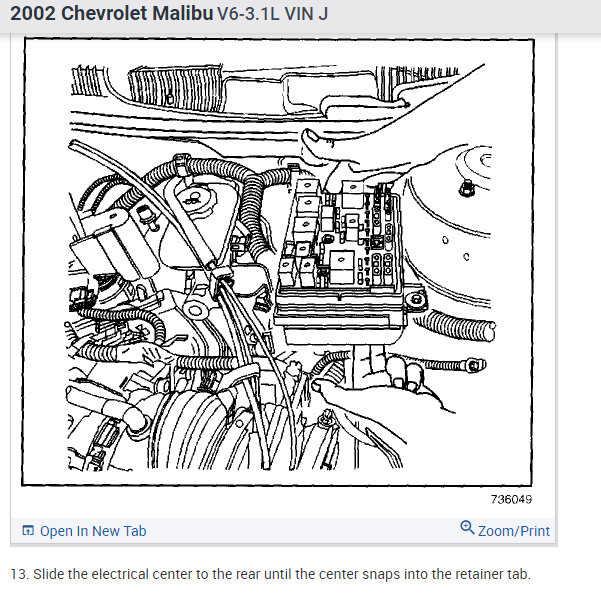 2002 Chevrolet Malibu V6-3.1L VIN J

736049

Open In New Tab

Zoom/Print

13. Slide the electrical center to the rear until the center snaps into the retainer tab.