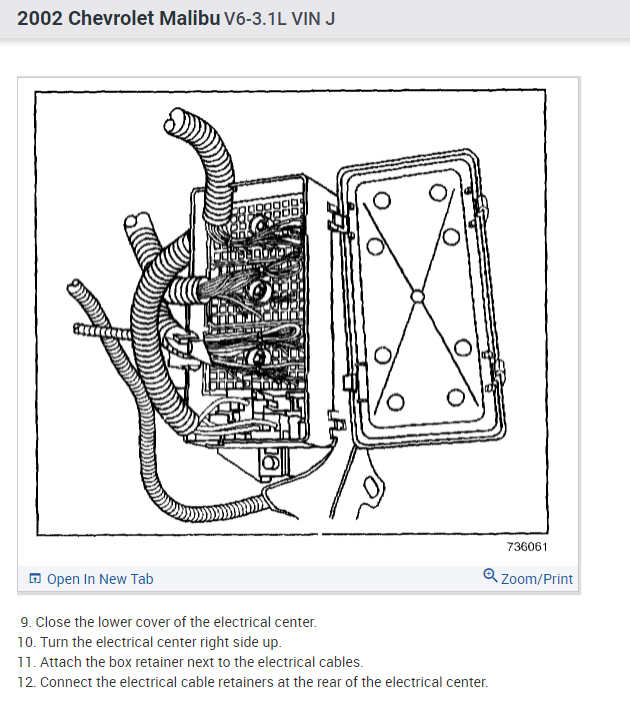 2002 Chevrolet Malibu V6-3.1L VIN J

736061

Open In New Tab

Zoom/Print

9. Close the lower cover of the electrical center.
10. Turn the electrical center right side up.
11. Attach the box retainer next to the electrical cables.
12. Connect the electrical cable retainers at the rear of the electrical center.