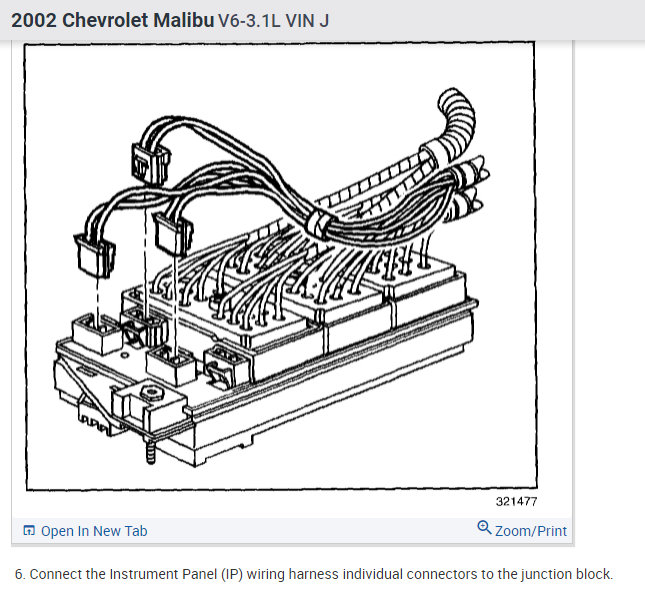 2002 Chevrolet Malibu V6-3.1L VIN J

321477

Open In New Tab

Zoom/Print

6. Connect the Instrument Panel (IP) wiring harness individual connectors to the junction block.