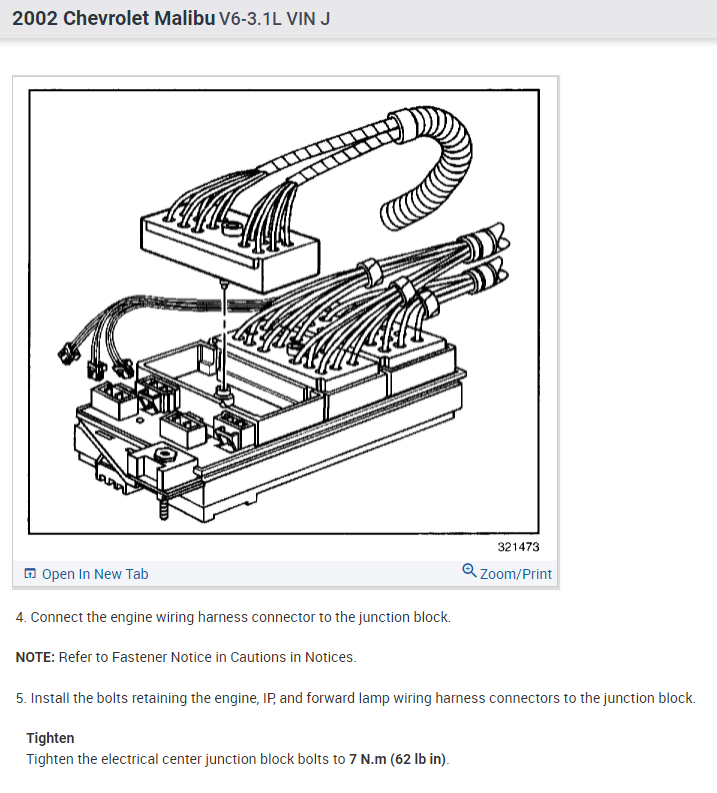 2002 Chevrolet Malibu V6-3.1L VIN J

321473

Open In New Tab

Zoom/Print

4. Connect the engine wiring harness connector to the junction block.

NOTE: Refer to Fastener Notice in Cautions in Notices.

5. Install the bolts retaining the engine, IP, and forward lamp wiring harness connectors to the junction block.

Tighten
Tighten the electrical center junction block bolts to 7 N.m (62 lb in).