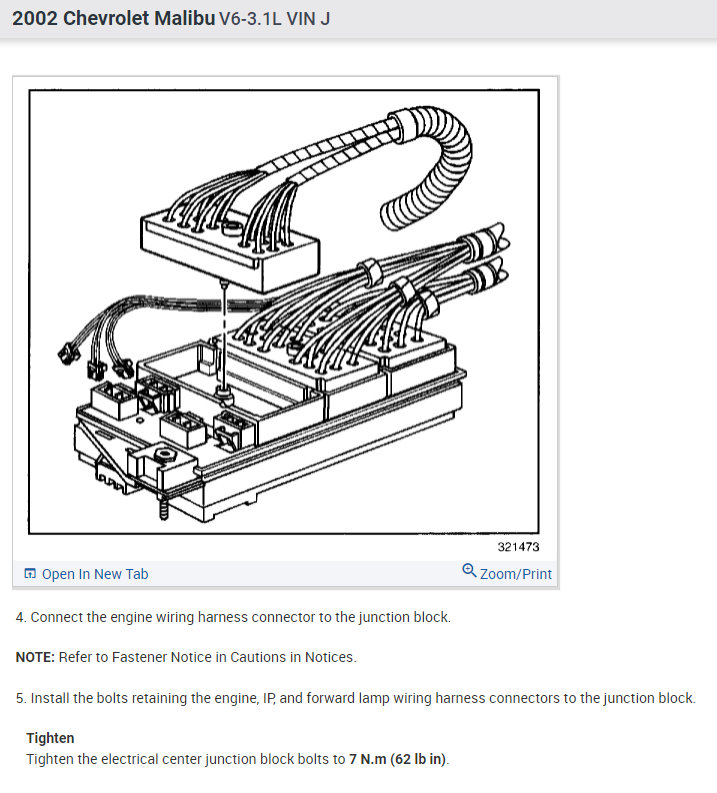 2002 Chevrolet Malibu V6-3.1L VIN J

321473

Open In New Tab

Zoom/Print

4. Connect the engine wiring harness connector to the junction block.

NOTE: Refer to Fastener Notice in Cautions in Notices.

5. Install the bolts retaining the engine, IP, and forward lamp wiring harness connectors to the junction block.

Tighten
Tighten the electrical center junction block bolts to 7 N.m (62 lb in).