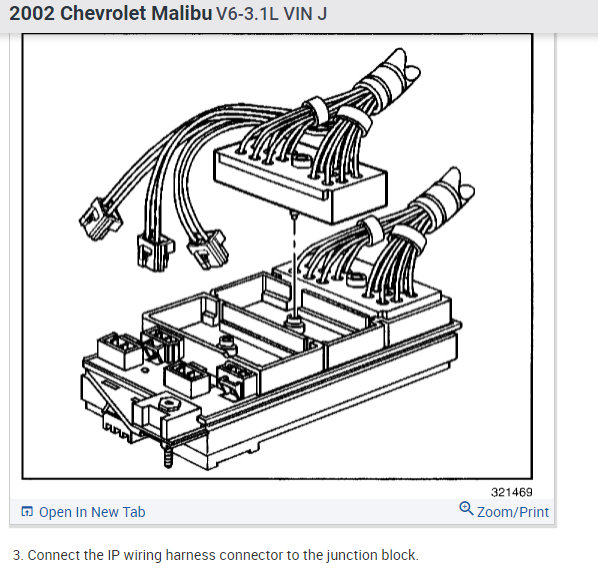 2002 Chevrolet Malibu V6-3.1L VIN J

321469

Open In New Tab

Zoom/Print

3. Connect the IP wiring harness connector to the junction block.