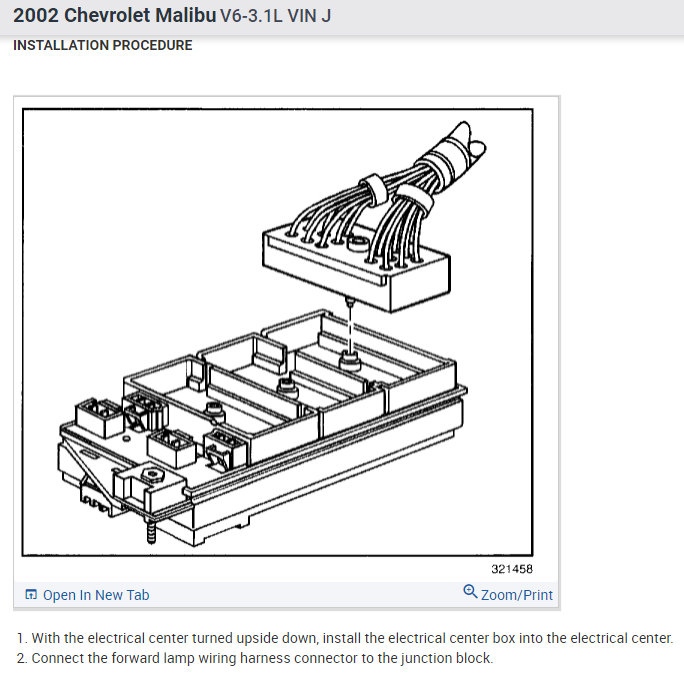 2002 Chevrolet Malibu V6-3.1L VIN J

INSTALLATION PROCEDURE

321458

Open In New Tab

Zoom/Print

1. With the electrical center turned upside down, install the electrical center box into the electrical center.
2. Connect the forward lamp wiring harness connector to the junction block.