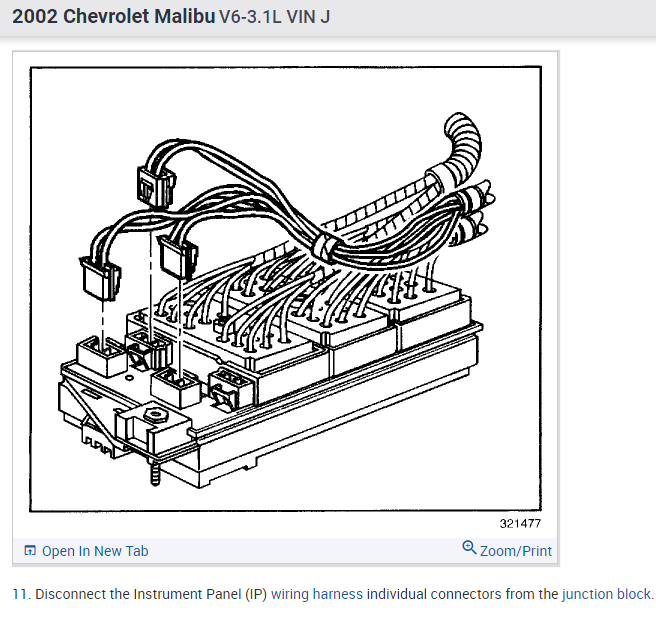 2002 Chevrolet Malibu V6-3.1L VIN J

321477

Open In New Tab

Zoom/Print

11. Disconnect the Instrument Panel (IP) wiring harness individual connectors from the junction block.