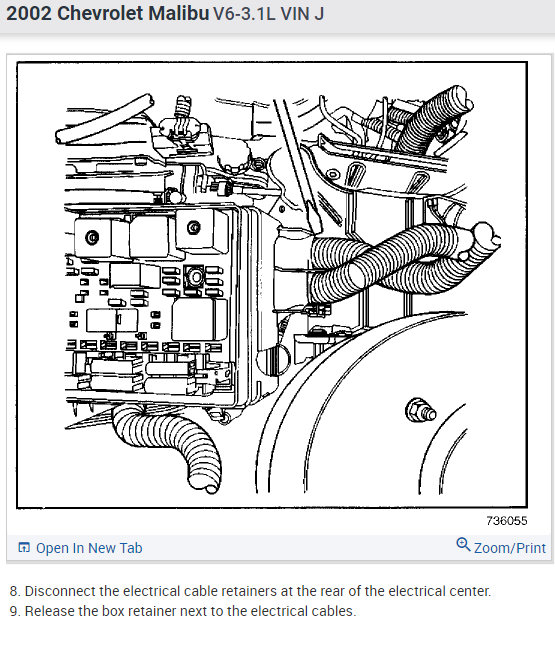 2002 Chevrolet Malibu V6-3.1L VIN J

736055

Open In New Tab

Zoom/Print

8. Disconnect the electrical cable retainers at the rear of the electrical center.
9. Release the box retainer next to the electrical cables.