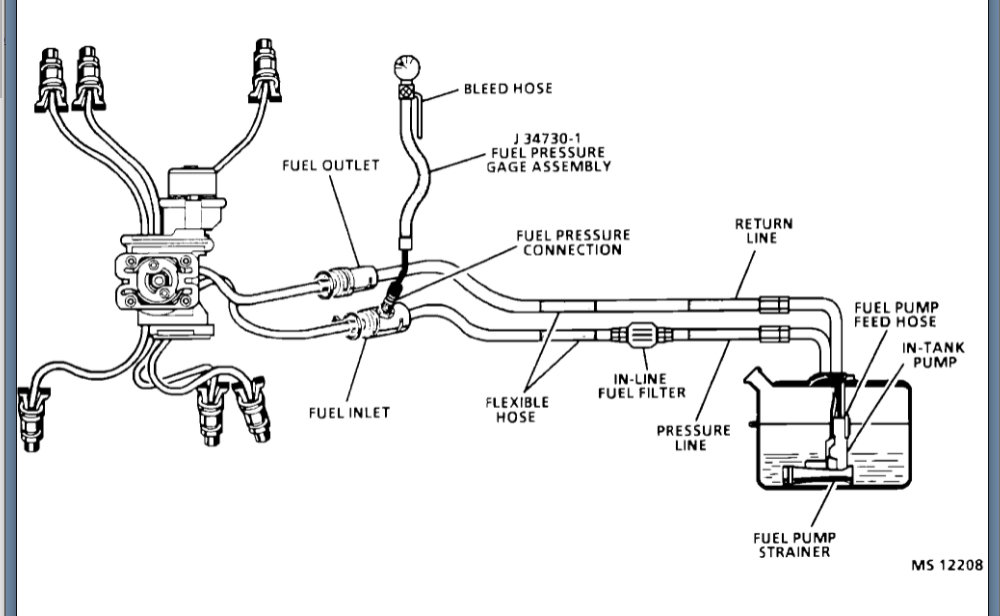 BLEED HOSE

J 34730-1
FUEL PRESSURE
GAGE ASSEMBLY

FUEL OUTLET

FUEL PRESSURE
CONNECTION

RETURN
LINE

FUEL PUMP
FEED HOSE

IN-TANK
PUMP

FUEL INLET

FLEXIBLE
HOSE

IN-LINE
FUEL FILTER

PRESSURE
LINE

FUEL PUMP
STRAINER

MS 12208