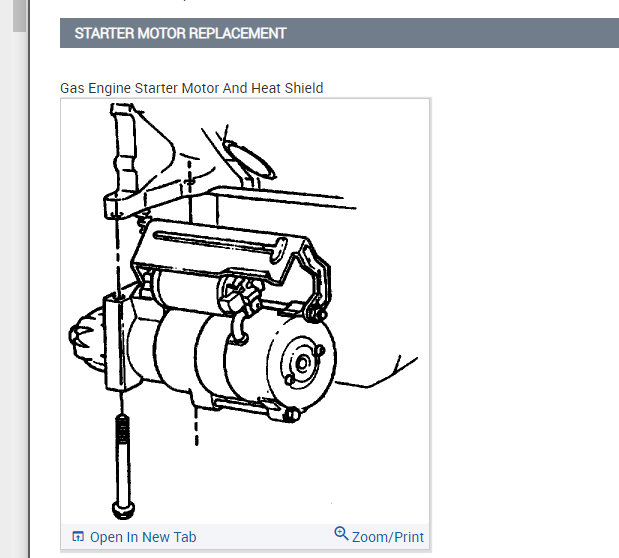 STARTER MOTOR REPLACEMENT

Gas Engine Starter Motor And Heat Shield

Open In New Tab

Zoom/Print