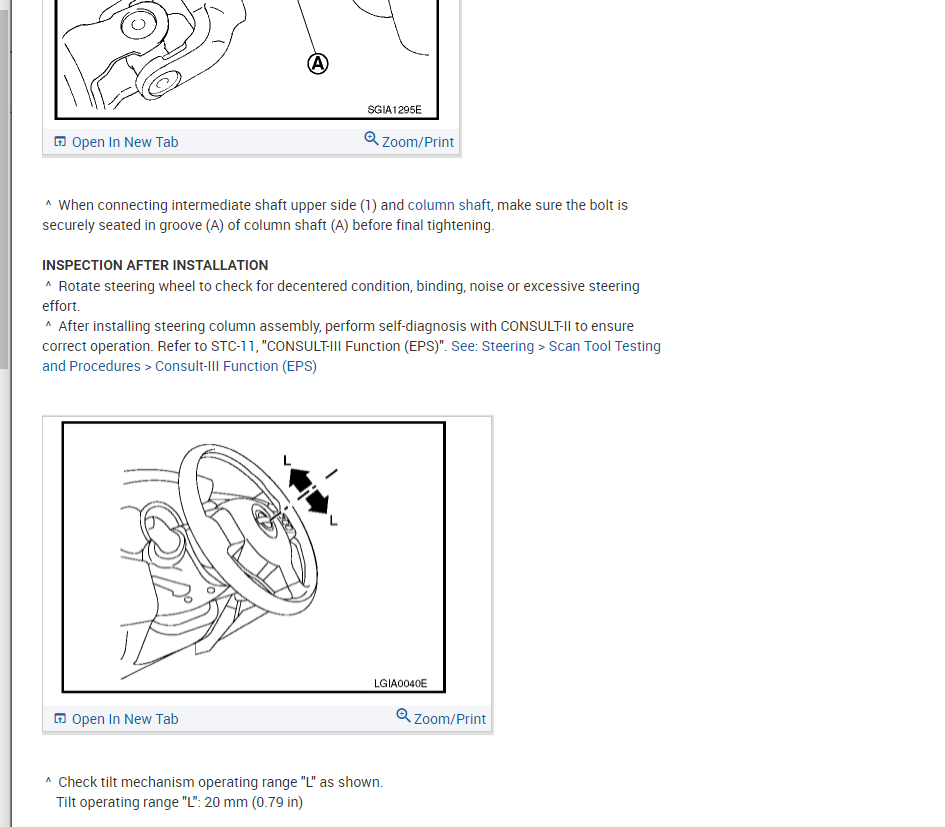 Ⓐ

SGIA1295E

Open In New Tab Zoom/Print

^ When connecting intermediate shaft upper side (1) and column shaft, make sure the bolt is securely seated in groove (A) of column shaft (A) before final tightening.

INSPECTION AFTER INSTALLATION
^ Rotate steering wheel to check for decentered condition, binding, noise or excessive steering effort.
^ After installing steering column assembly, perform self-diagnosis with CONSULT-II to ensure correct operation. Refer to STC-11, "CONSULT-III Function (EPS)". See: Steering > Scan Tool Testing and Procedures > Consult-III Function (EPS)

L

L

LGIA0040E

Open In New Tab Zoom/Print

^ Check tilt mechanism operating range "L" as shown.
Tilt operating range "L": 20 mm (0.79 in)