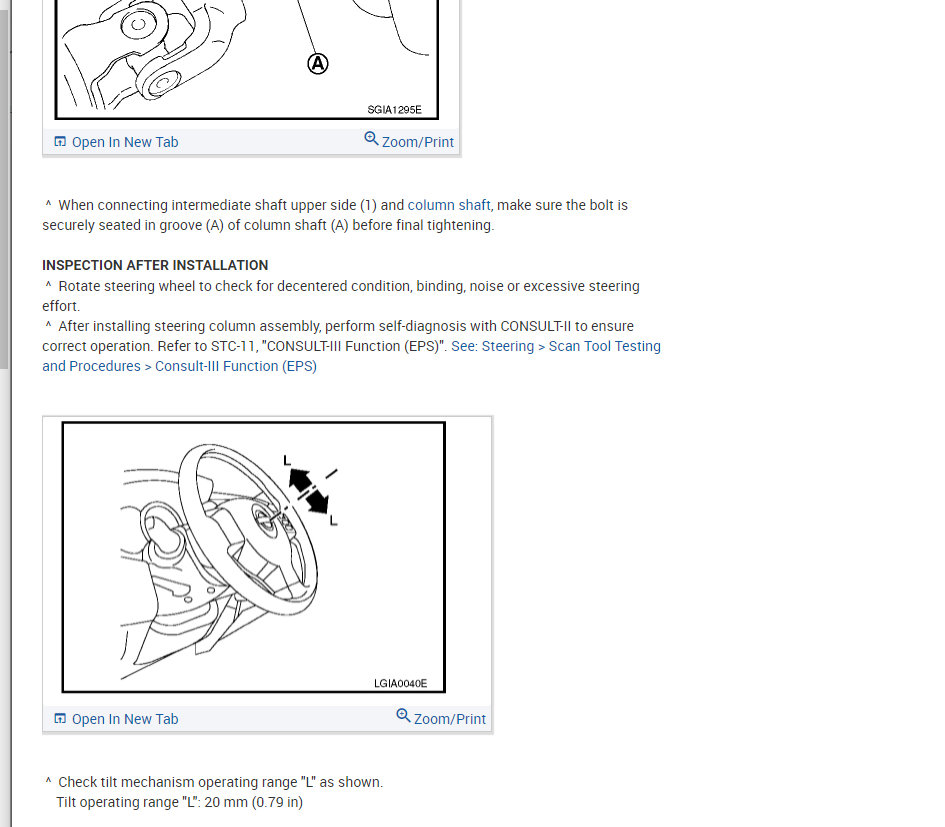 A

SGIA1295E

Open In New Tab Zoom/Print

^ When connecting intermediate shaft upper side (1) and column shaft, make sure the bolt is securely seated in groove (A) of column shaft (A) before final tightening.

INSPECTION AFTER INSTALLATION
^ Rotate steering wheel to check for decentered condition, binding, noise or excessive steering effort.
^ After installing steering column assembly, perform self-diagnosis with CONSULT-II to ensure correct operation. Refer to STC-11, "CONSULT-III Function (EPS)". See: Steering > Scan Tool Testing and Procedures > Consult-III Function (EPS)

L
L
LGIA0040E

Open In New Tab Zoom/Print

^ Check tilt mechanism operating range "L" as shown.
Tilt operating range "L": 20 mm (0.79 in)