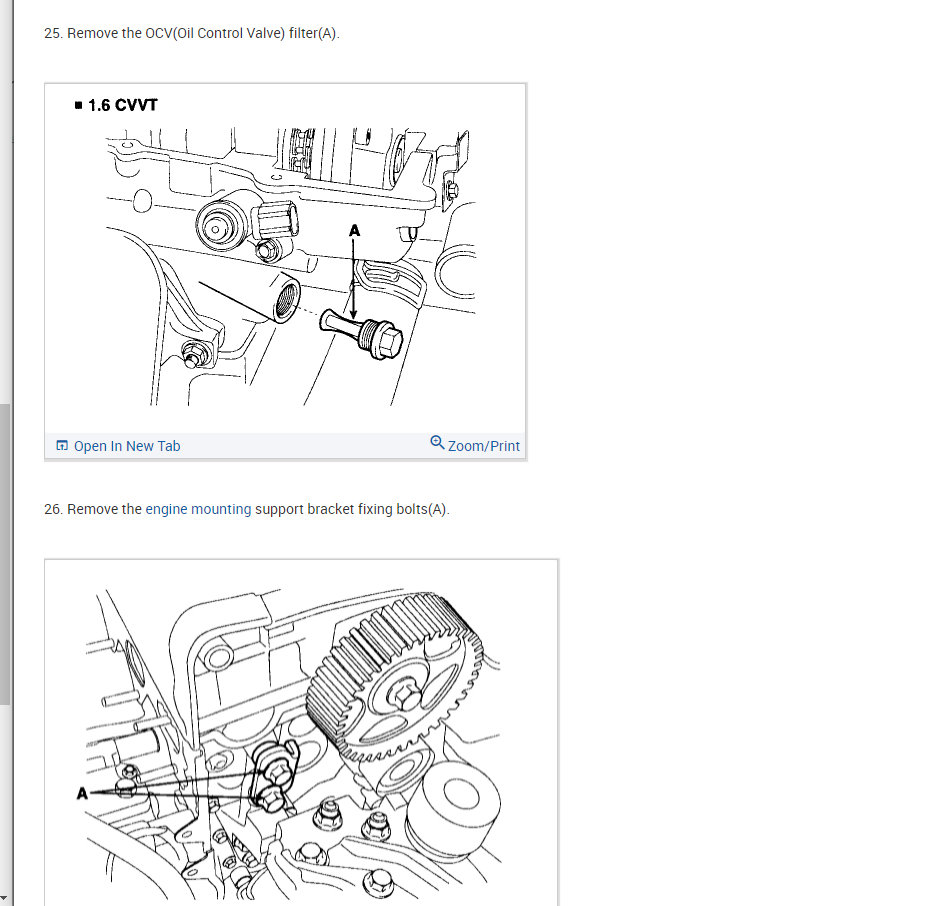 25. Remove the OCV(Oil Control Valve) filter(A).

■ 1.6 CVVT

A

Open In New Tab

Zoom/Print

26. Remove the engine mounting support bracket fixing bolts(A).

A