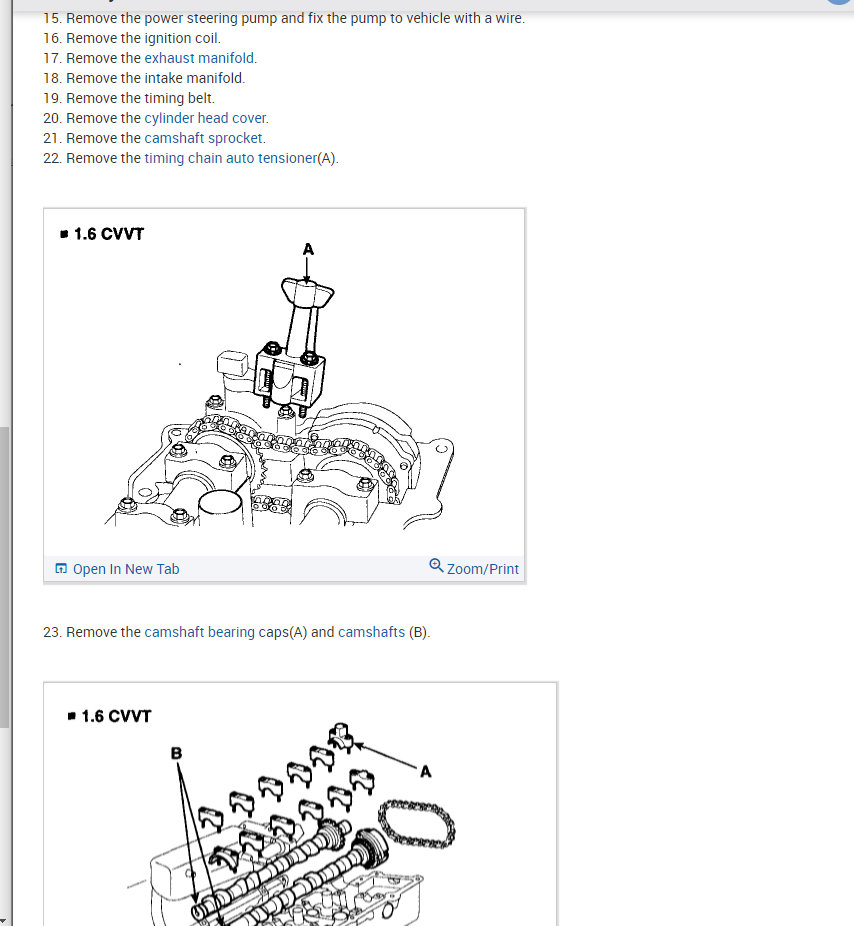 15. Remove the power steering pump and fix the pump to vehicle with a wire.
16. Remove the ignition coil.
17. Remove the exhaust manifold.
18. Remove the intake manifold.
19. Remove the timing belt.
20. Remove the cylinder head cover.
21. Remove the camshaft sprocket.
22. Remove the timing chain auto tensioner(A).

■ 1.6 CVVT

A

Open In New Tab

Zoom/Print

23. Remove the camshaft bearing caps(A) and camshafts (B).

■ 1.6 CVVT

B

A