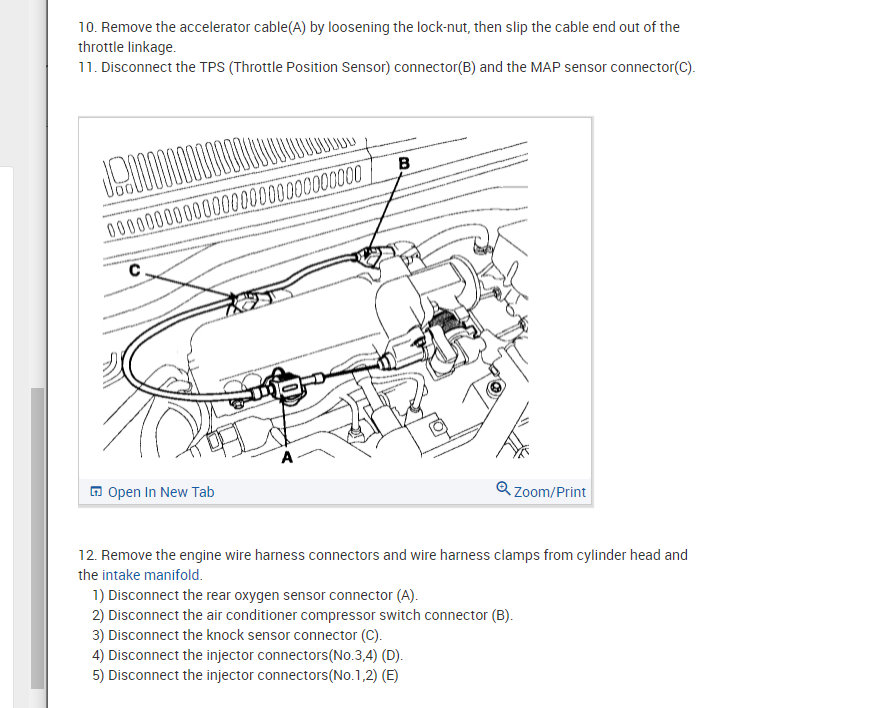 10. Remove the accelerator cable(A) by loosening the lock-nut, then slip the cable end out of the throttle linkage.
11. Disconnect the TPS (Throttle Position Sensor) connector(B) and the MAP sensor connector(C).

B
C
A

Open In New Tab
Zoom/Print

12. Remove the engine wire harness connectors and wire harness clamps from cylinder head and the intake manifold.
1) Disconnect the rear oxygen sensor connector (A).
2) Disconnect the air conditioner compressor switch connector (B).
3) Disconnect the knock sensor connector (C).
4) Disconnect the injector connectors(No.3,4) (D).
5) Disconnect the injector connectors(No.1,2) (E)