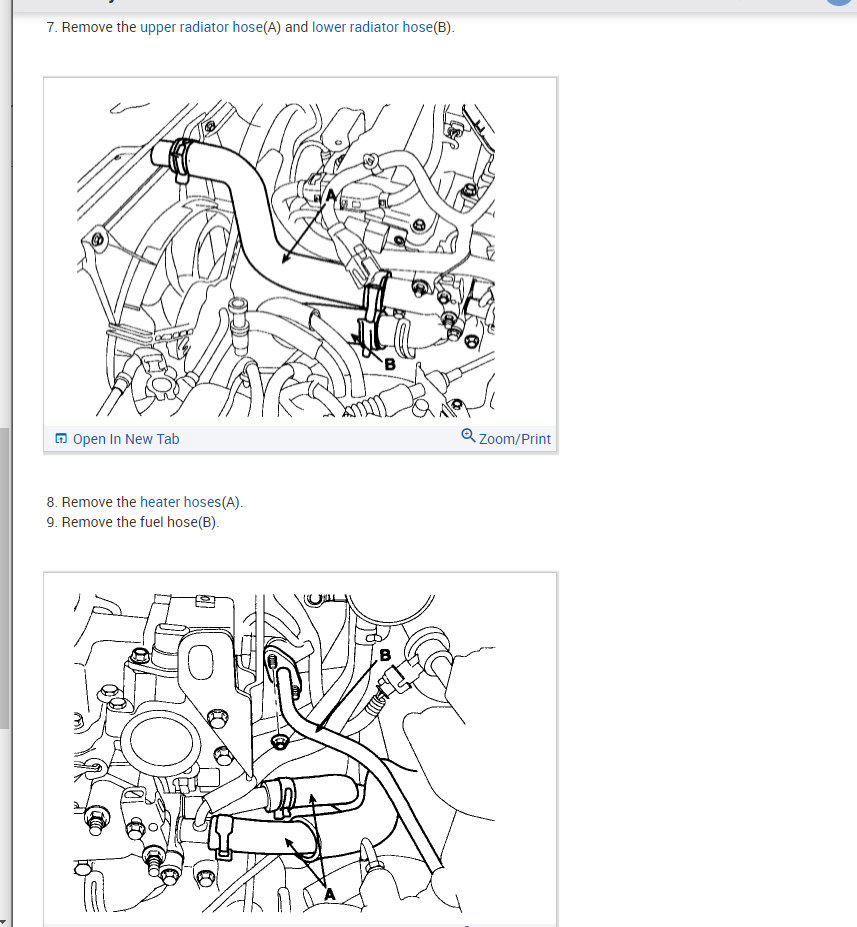 7. Remove the upper radiator hose(A) and lower radiator hose(B).

A

B

Open In New Tab

Zoom/Print

8. Remove the heater hoses(A).
9. Remove the fuel hose(B).

B

A