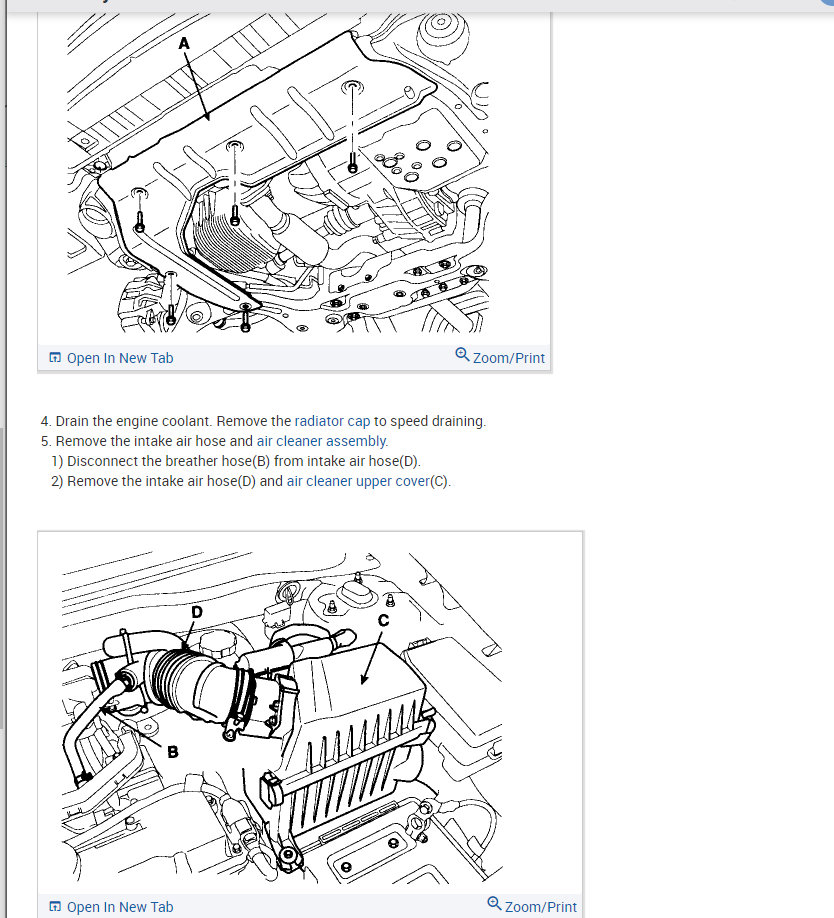 A

Open In New Tab
Zoom/Print

4. Drain the engine coolant. Remove the radiator cap to speed draining.
5. Remove the intake air hose and air cleaner assembly.
1) Disconnect the breather hose(B) from intake air hose(D).
2) Remove the intake air hose(D) and air cleaner upper cover(C).

D
C
B

Open In New Tab
Zoom/Print