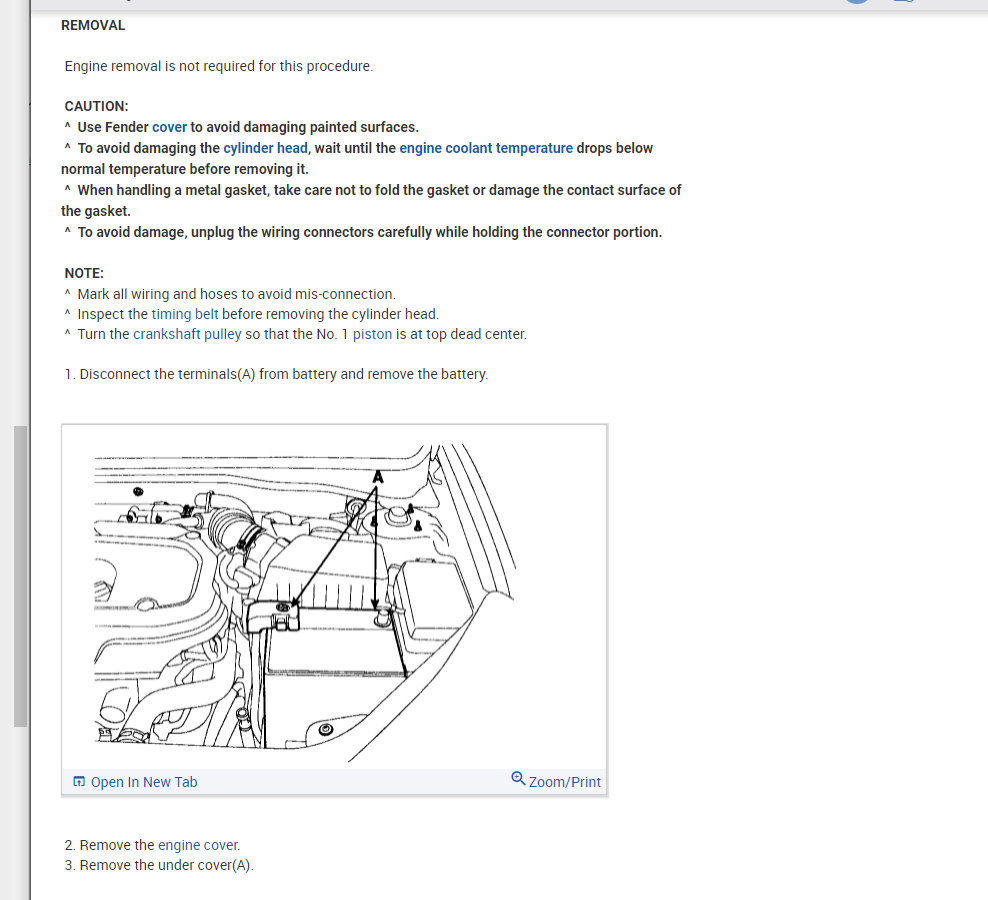 REMOVAL

Engine removal is not required for this procedure.

CAUTION:
^ Use Fender cover to avoid damaging painted surfaces.
^ To avoid damaging the cylinder head, wait until the engine coolant temperature drops below normal temperature before removing it.
^ When handling a metal gasket, take care not to fold the gasket or damage the contact surface of the gasket.
^ To avoid damage, unplug the wiring connectors carefully while holding the connector portion.

NOTE:
^ Mark all wiring and hoses to avoid mis-connection.
^ Inspect the timing belt before removing the cylinder head.
^ Turn the crankshaft pulley so that the No. 1 piston is at top dead center.

1. Disconnect the terminals(A) from battery and remove the battery.

A

Open In New Tab

Zoom/Print

2. Remove the engine cover.
3. Remove the under cover(A).