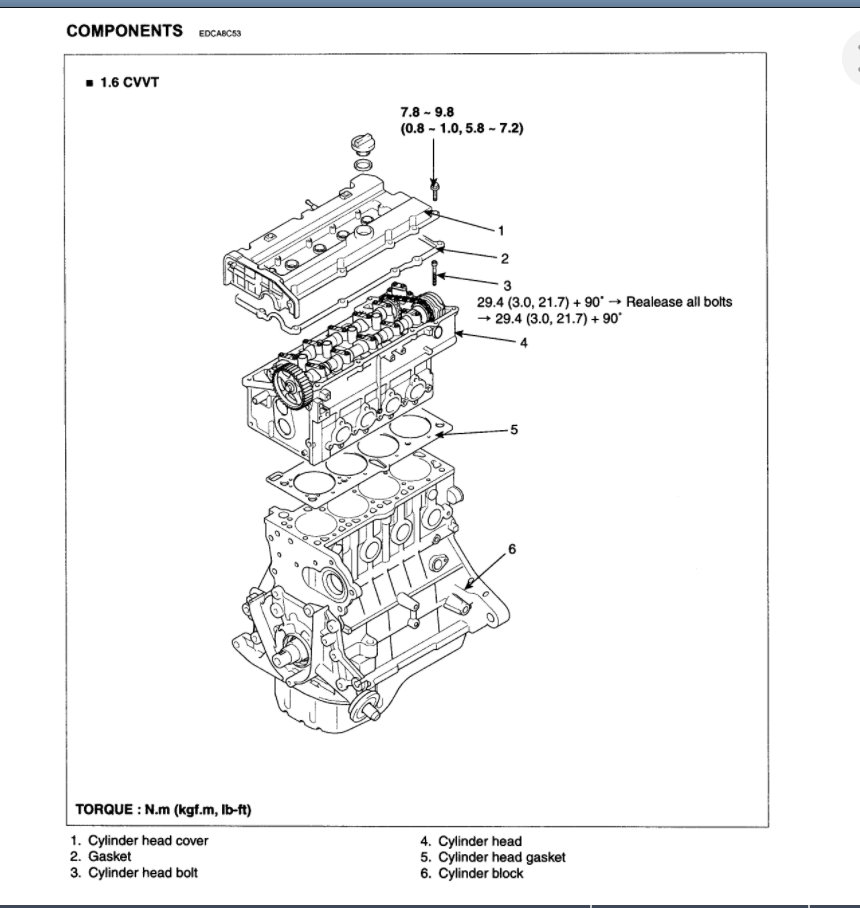 COMPONENTS EDCA8C53

■ 1.6 CVVT

7.8 ~ 9.8
(0.8 ~ 1.0, 5.8 ~ 7.2)

1

2

3
29.4 (3.0, 21.7) + 90° → Realease all bolts
→ 29.4 (3.0, 21.7) + 90°

4

5

6

TORQUE : N.m (kgf.m, lb-ft)

1. Cylinder head cover
2. Gasket
3. Cylinder head bolt

4. Cylinder head
5. Cylinder head gasket
6. Cylinder block