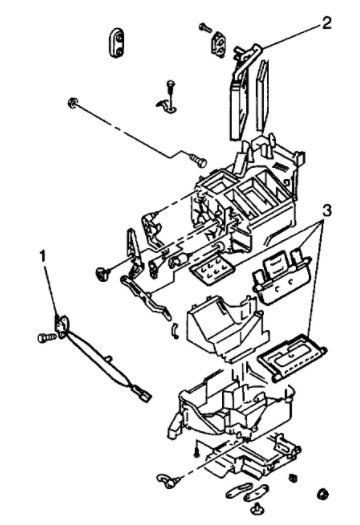 2
3
1