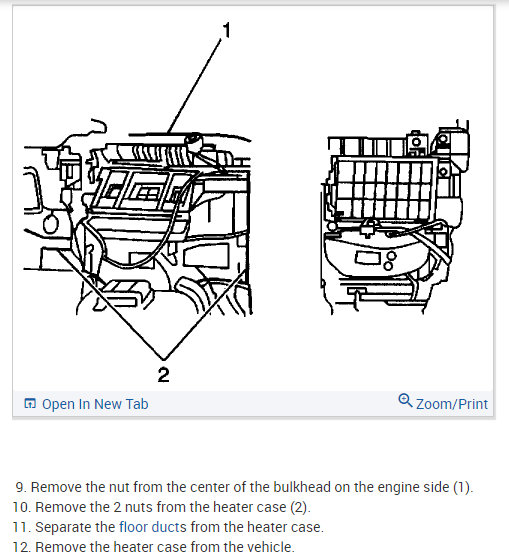 1

2

Open In New Tab

Zoom/Print

9. Remove the nut from the center of the bulkhead on the engine side (1).
10. Remove the 2 nuts from the heater case (2).
11. Separate the floor ducts from the heater case.
12. Remove the heater case from the vehicle.