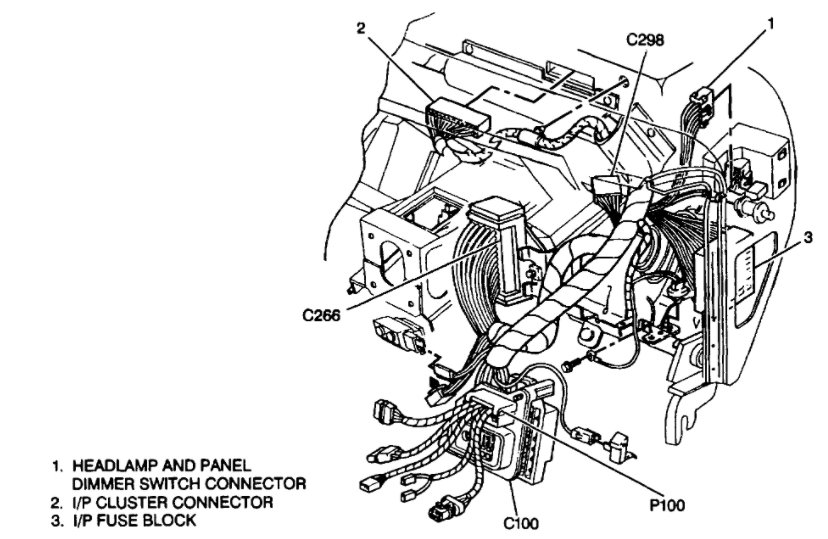 2
C298
1
3
C266
P100
C100

1. HEADLAMP AND PANEL DIMMER SWITCH CONNECTOR
2. I/P CLUSTER CONNECTOR
3. I/P FUSE BLOCK