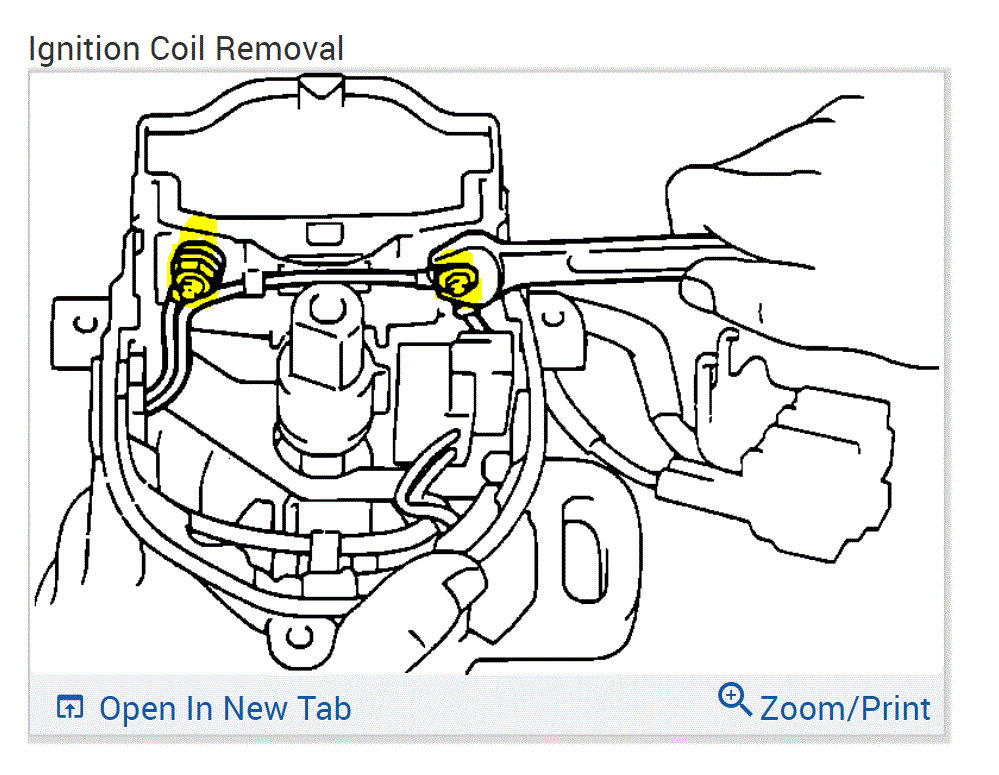 Ignition Coil Removal

Open In New Tab

Zoom/Print