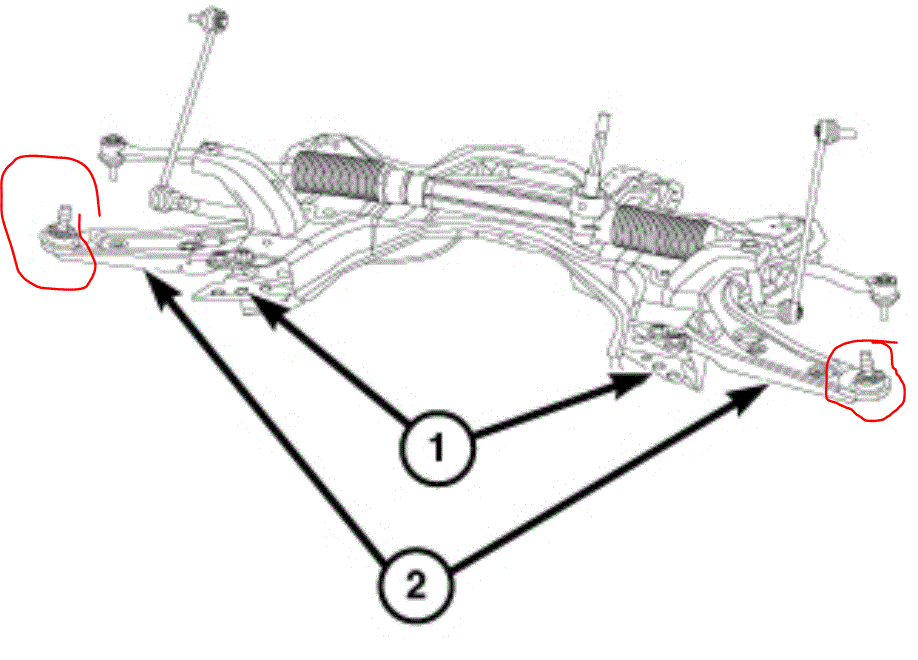 1

2