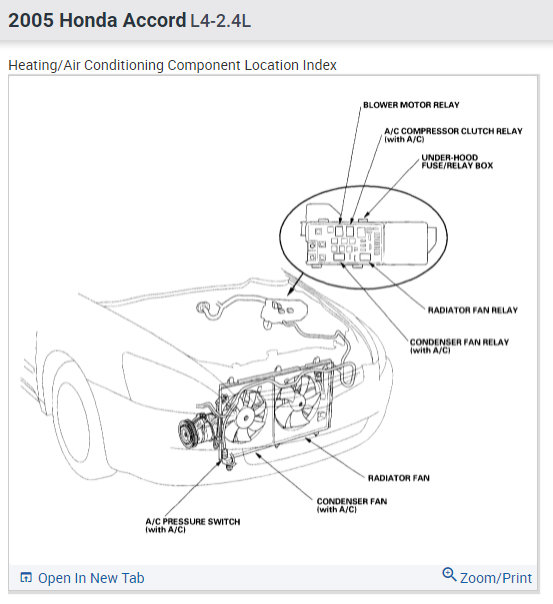 2005 Honda Accord L4-2.4L

Heating/Air Conditioning Component Location Index

BLOWER MOTOR RELAY

A/C COMPRESSOR CLUTCH RELAY (with A/C)

UNDER-HOOD FUSE/RELAY BOX

RADIATOR FAN RELAY

CONDENSER FAN RELAY (with A/C)

RADIATOR FAN

CONDENSER FAN (with A/C)

A/C PRESSURE SWITCH (with A/C)

Open In New Tab

Zoom/Print