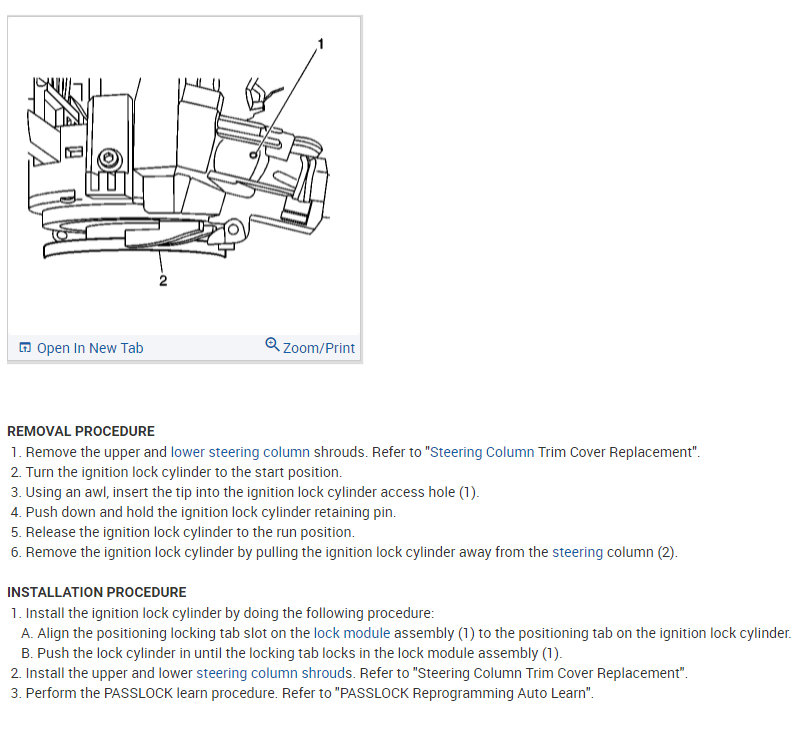 1

2

Open In New Tab
Zoom/Print

REMOVAL PROCEDURE
1. Remove the upper and lower steering column shrouds. Refer to "Steering Column Trim Cover Replacement".
2. Turn the ignition lock cylinder to the start position.
3. Using an awl, insert the tip into the ignition lock cylinder access hole (1).
4. Push down and hold the ignition lock cylinder retaining pin.
5. Release the ignition lock cylinder to the run position.
6. Remove the ignition lock cylinder by pulling the ignition lock cylinder away from the steering column (2).

INSTALLATION PROCEDURE
1. Install the ignition lock cylinder by doing the following procedure:
A. Align the positioning locking tab slot on the lock module assembly (1) to the positioning tab on the ignition lock cylinder.
B. Push the lock cylinder in until the locking tab locks in the lock module assembly (1).
2. Install the upper and lower steering column shrouds. Refer to "Steering Column Trim Cover Replacement".
3. Perform the PASSLOCK learn procedure. Refer to "PASSLOCK Reprogramming Auto Learn".