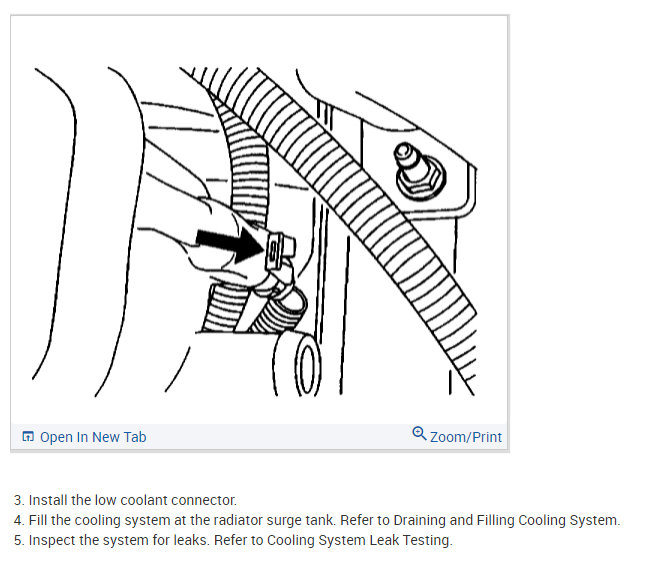 Open In New Tab

Zoom/Print

3. Install the low coolant connector.
4. Fill the cooling system at the radiator surge tank. Refer to Draining and Filling Cooling System.
5. Inspect the system for leaks. Refer to Cooling System Leak Testing.