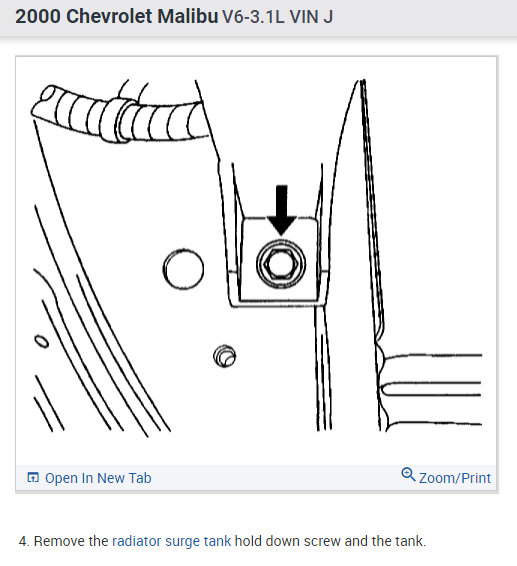 2000 Chevrolet Malibu V6-3.1L VIN J

Open In New Tab

Zoom/Print

4. Remove the radiator surge tank hold down screw and the tank.