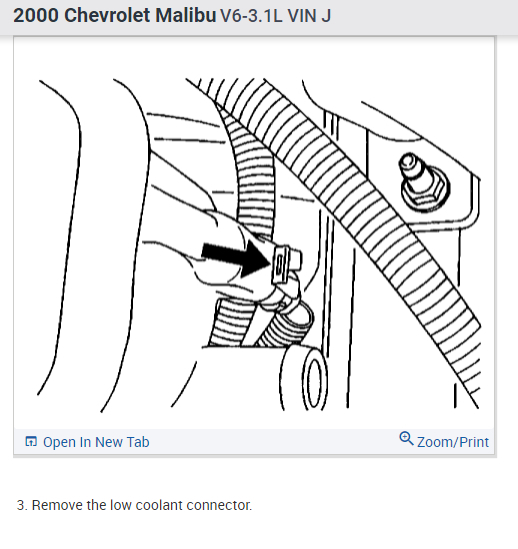 2000 Chevrolet Malibu V6-3.1L VIN J

Open In New Tab

Zoom/Print

3. Remove the low coolant connector.