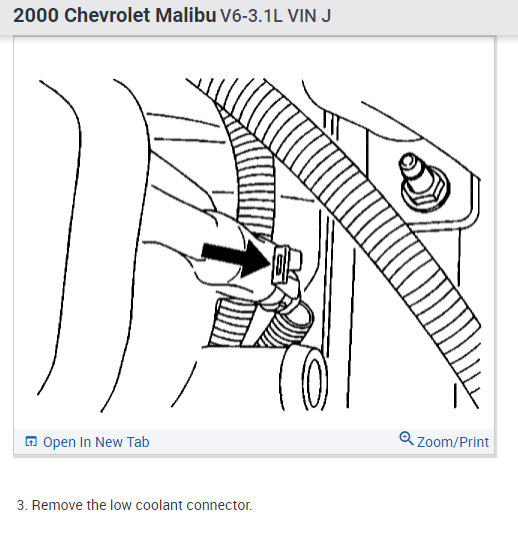 2000 Chevrolet Malibu V6-3.1L VIN J

Open In New Tab

Zoom/Print

3. Remove the low coolant connector.