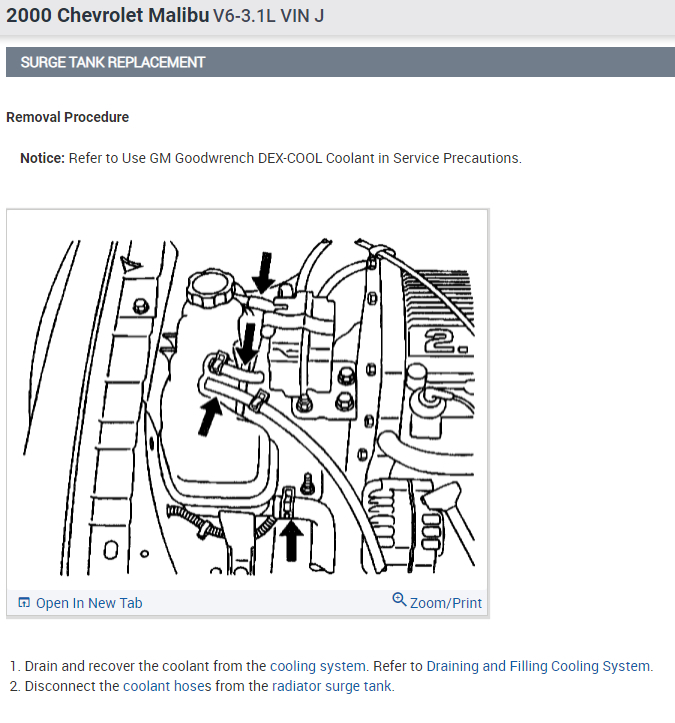 2000 Chevrolet Malibu V6-3.1L VIN J

SURGE TANK REPLACEMENT

Removal Procedure

Notice: Refer to Use GM Goodwrench DEX-COOL Coolant in Service Precautions.

2.

Open In New Tab

Zoom/Print

1. Drain and recover the coolant from the cooling system. Refer to Draining and Filling Cooling System.
2. Disconnect the coolant hoses from the radiator surge tank.