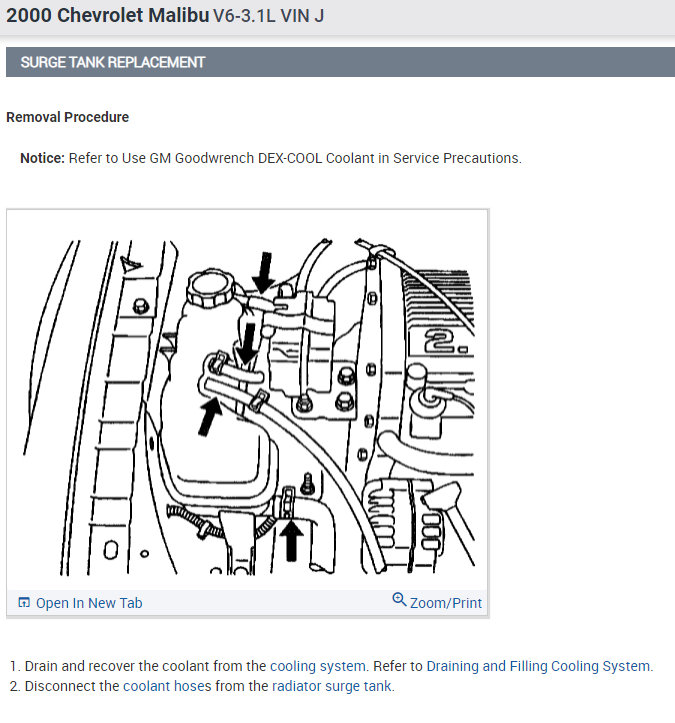 2000 Chevrolet Malibu V6-3.1L VIN J

SURGE TANK REPLACEMENT

Removal Procedure

Notice: Refer to Use GM Goodwrench DEX-COOL Coolant in Service Precautions.

2.

Open In New Tab

Zoom/Print

1. Drain and recover the coolant from the cooling system. Refer to Draining and Filling Cooling System.
2. Disconnect the coolant hoses from the radiator surge tank.