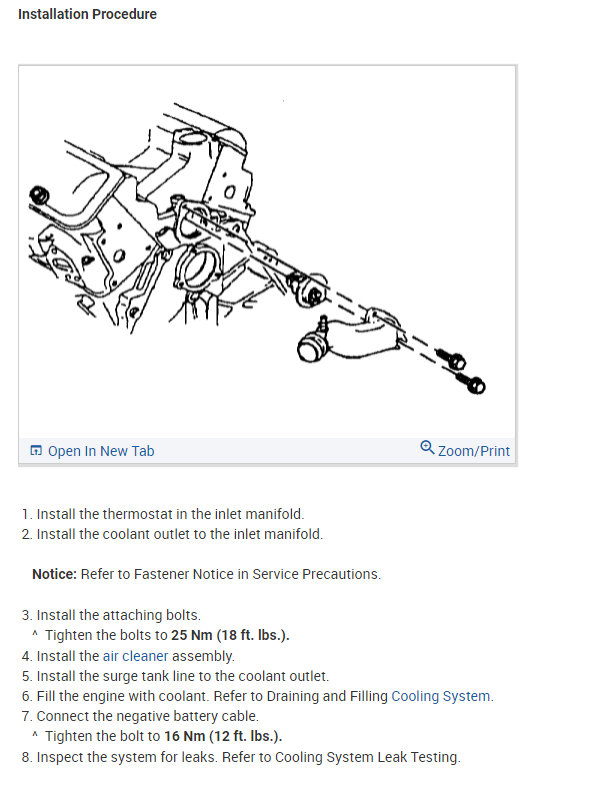 Installation Procedure

Open In New Tab

Zoom/Print

1. Install the thermostat in the inlet manifold.
2. Install the coolant outlet to the inlet manifold.

Notice: Refer to Fastener Notice in Service Precautions.

3. Install the attaching bolts.
^ Tighten the bolts to 25 Nm (18 ft. lbs.).
4. Install the air cleaner assembly.
5. Install the surge tank line to the coolant outlet.
6. Fill the engine with coolant. Refer to Draining and Filling Cooling System.
7. Connect the negative battery cable.
^ Tighten the bolt to 16 Nm (12 ft. lbs.).
8. Inspect the system for leaks. Refer to Cooling System Leak Testing.