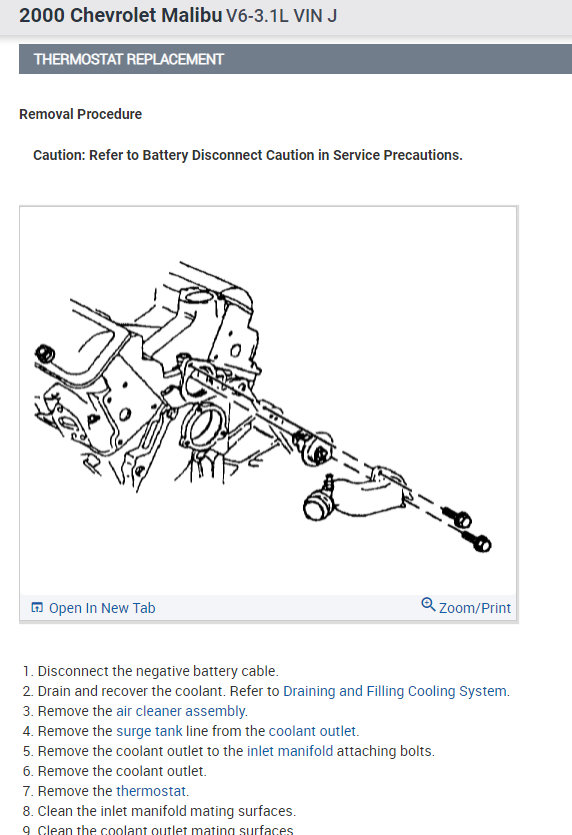 2000 Chevrolet Malibu V6-3.1L VIN J

THERMOSTAT REPLACEMENT

Removal Procedure

Caution: Refer to Battery Disconnect Caution in Service Precautions.

Open In New Tab

Zoom/Print

1. Disconnect the negative battery cable.
2. Drain and recover the coolant. Refer to Draining and Filling Cooling System.
3. Remove the air cleaner assembly.
4. Remove the surge tank line from the coolant outlet.
5. Remove the coolant outlet to the inlet manifold attaching bolts.
6. Remove the coolant outlet.
7. Remove the thermostat.
8. Clean the inlet manifold mating surfaces.
9. Clean the coolant outlet mating surfaces.