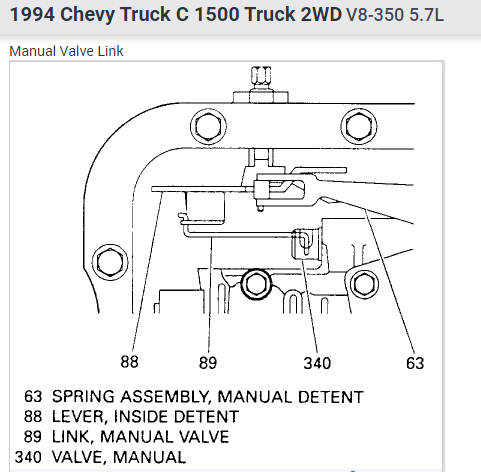 1994 Chevy Truck C 1500 Truck 2WD V8-350 5.7L

Manual Valve Link

88

89

340

63

63 SPRING ASSEMBLY, MANUAL DETENT
88 LEVER, INSIDE DETENT
89 LINK, MANUAL VALVE
340 VALVE, MANUAL