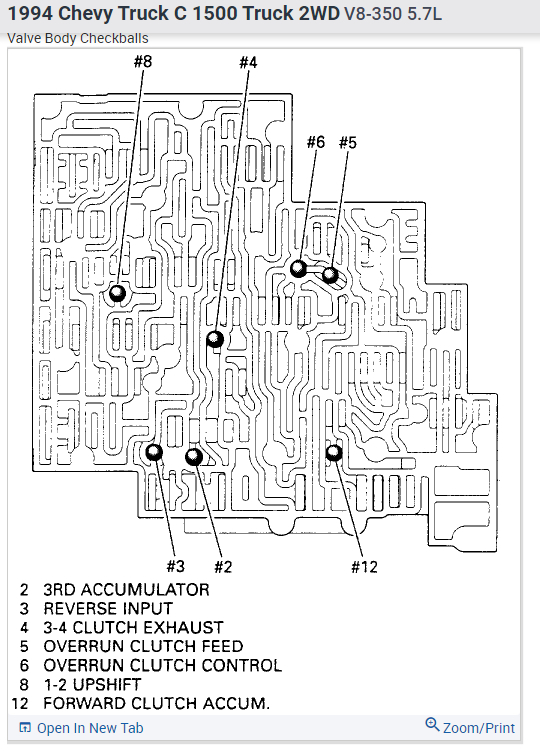 1994 Chevy Truck C 1500 Truck 2WD V8-350 5.7L
Valve Body Checkballs

#8
#4
#6
#5
#3
#2
#12

2 3RD ACCUMULATOR
3 REVERSE INPUT
4 3-4 CLUTCH EXHAUST
5 OVERRUN CLUTCH FEED
6 OVERRUN CLUTCH CONTROL
8 1-2 UPSHIFT
12 FORWARD CLUTCH ACCUM.

Open In New Tab
Zoom/Print