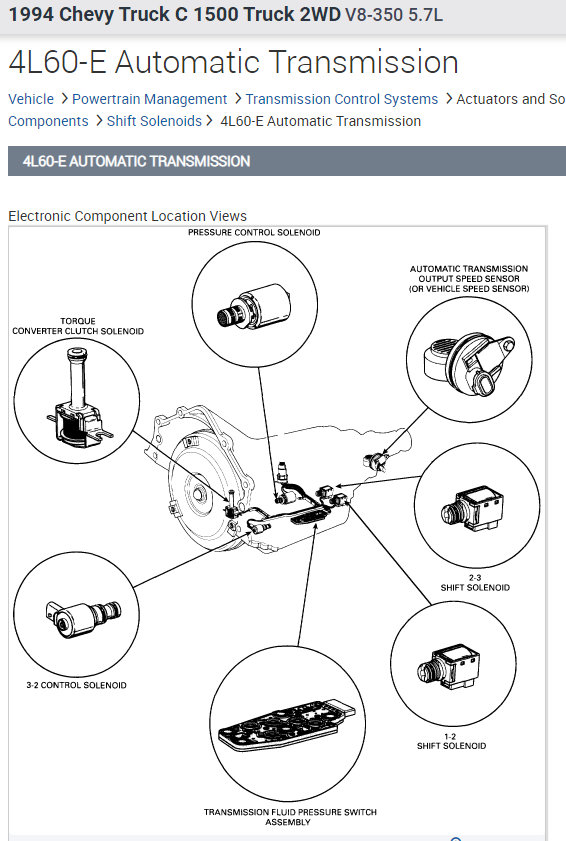 1994 Chevy Truck C 1500 Truck 2WD V8-350 5.7L

4L60-E Automatic Transmission

Vehicle > Powertrain Management > Transmission Control Systems > Actuators and So Components > Shift Solenoids > 4L60-E Automatic Transmission

4L60-E AUTOMATIC TRANSMISSION

Electronic Component Location Views

PRESSURE CONTROL SOLENOID

AUTOMATIC TRANSMISSION OUTPUT SPEED SENSOR (OR VEHICLE SPEED SENSOR)

TORQUE CONVERTER CLUTCH SOLENOID

2-3 SHIFT SOLENOID

3-2 CONTROL SOLENOID

1-2 SHIFT SOLENOID

TRANSMISSION FLUID PRESSURE SWITCH ASSEMBLY