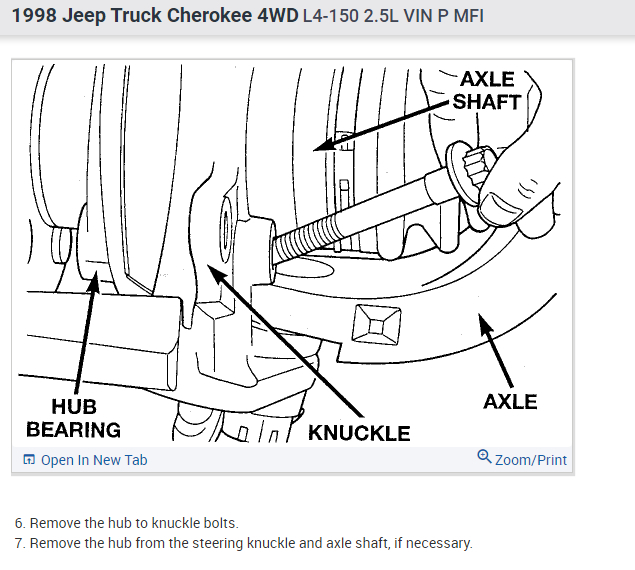 1998 Jeep Truck Cherokee 4WD L4-150 2.5L VIN P MFI

AXLE SHAFT

HUB BEARING

KNUCKLE

AXLE

Open In New Tab

Zoom/Print

6. Remove the hub to knuckle bolts.
7. Remove the hub from the steering knuckle and axle shaft, if necessary.