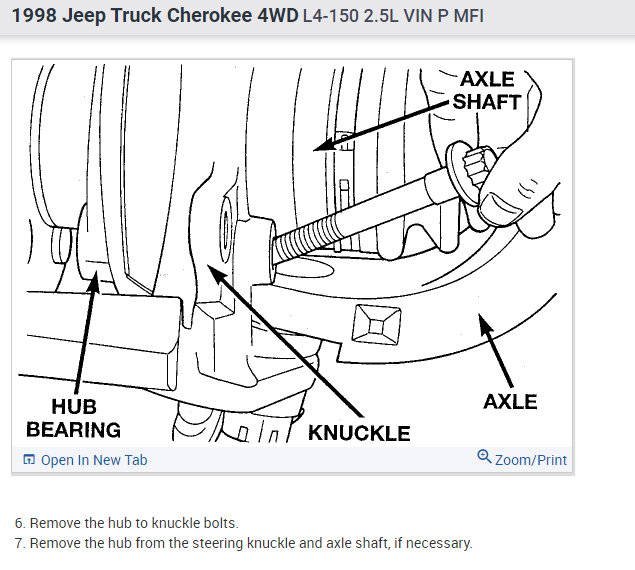 1998 Jeep Truck Cherokee 4WD L4-150 2.5L VIN P MFI

AXLE SHAFT

HUB BEARING

KNUCKLE

AXLE

Open In New Tab

Zoom/Print

6. Remove the hub to knuckle bolts.
7. Remove the hub from the steering knuckle and axle shaft, if necessary.