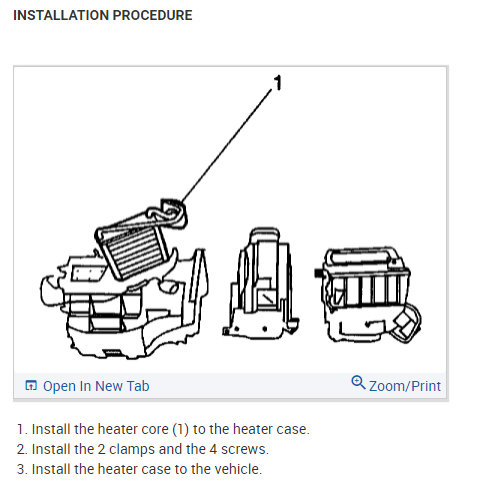 INSTALLATION PROCEDURE

1

Open In New Tab

Zoom/Print

1. Install the heater core (1) to the heater case.
2. Install the 2 clamps and the 4 screws.
3. Install the heater case to the vehicle.