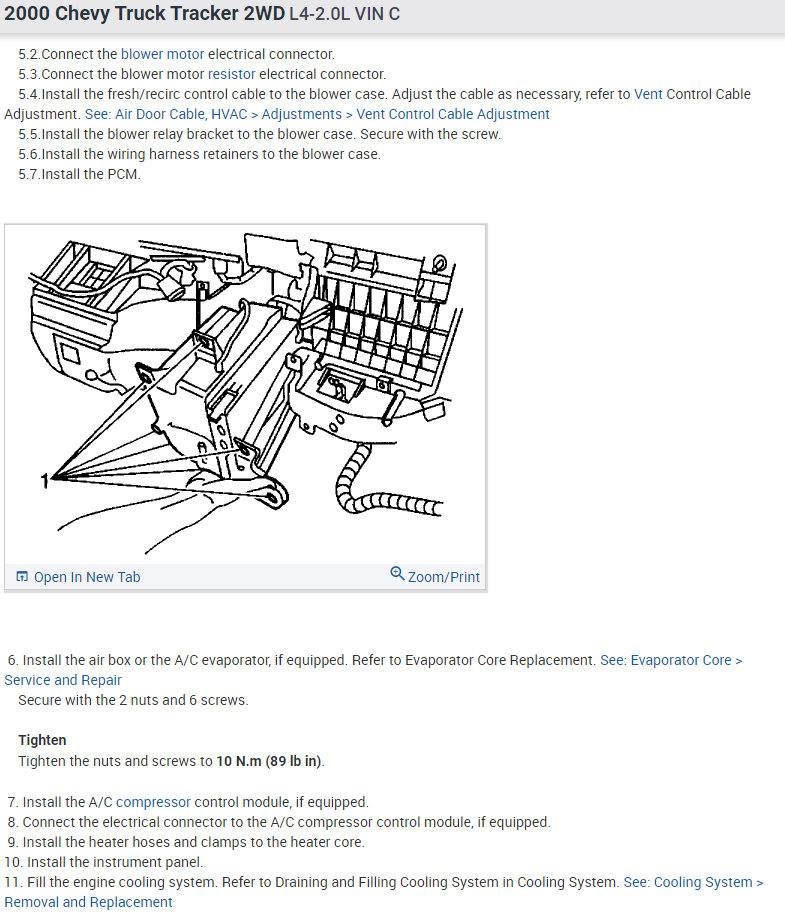 2000 Chevy Truck Tracker 2WD L4-2.0L VIN C

5.2.Connect the blower motor electrical connector.
5.3.Connect the blower motor resistor electrical connector.
5.4.Install the fresh/recirc control cable to the blower case. Adjust the cable as necessary, refer to Vent Control Cable Adjustment. See: Air Door Cable, HVAC > Adjustments > Vent Control Cable Adjustment
5.5.Install the blower relay bracket to the blower case. Secure with the screw.
5.6.Install the wiring harness retainers to the blower case.
5.7.Install the PCM.

1

Open In New Tab
Zoom/Print

6. Install the air box or the A/C evaporator, if equipped. Refer to Evaporator Core Replacement. See: Evaporator Core > Service and Repair
Secure with the 2 nuts and 6 screws.

Tighten
Tighten the nuts and screws to 10 N.m (89 lb in).

7. Install the A/C compressor control module, if equipped.
8. Connect the electrical connector to the A/C compressor control module, if equipped.
9. Install the heater hoses and clamps to the heater core.
10. Install the instrument panel.
11. Fill the engine cooling system. Refer to Draining and Filling Cooling System in Cooling System. See: Cooling System > Removal and Replacement