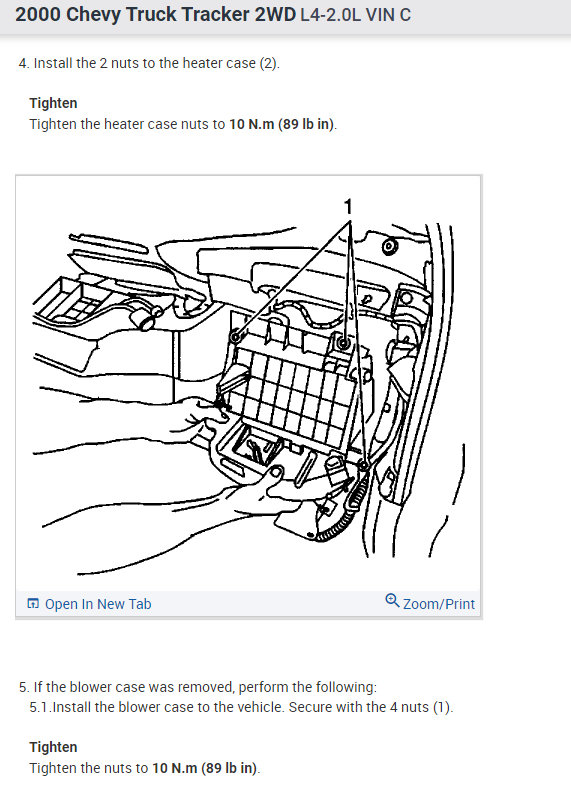 2000 Chevy Truck Tracker 2WD L4-2.0L VIN C

4. Install the 2 nuts to the heater case (2).

Tighten
Tighten the heater case nuts to 10 N.m (89 lb in).

1

Open In New Tab

Zoom/Print

5. If the blower case was removed, perform the following:
5.1.Install the blower case to the vehicle. Secure with the 4 nuts (1).

Tighten
Tighten the nuts to 10 N.m (89 lb in).