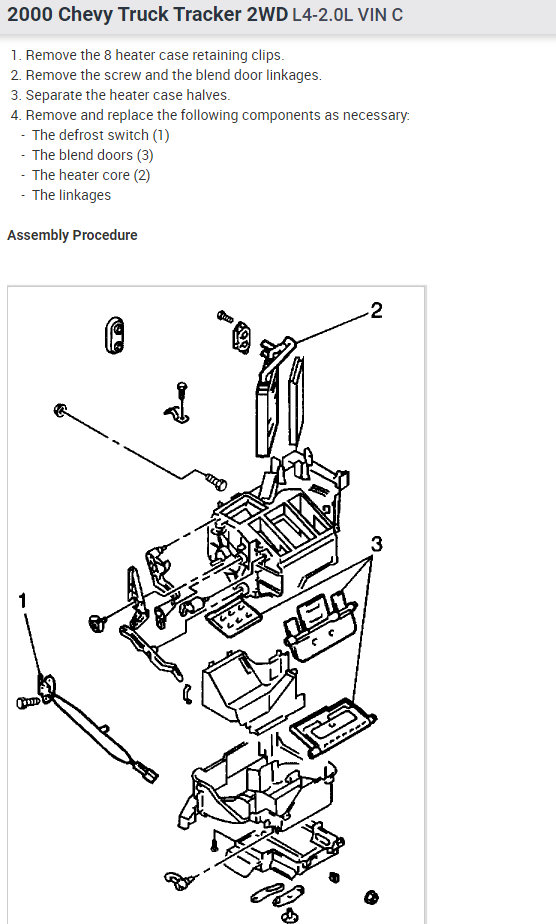 2000 Chevy Truck Tracker 2WD L4-2.0L VIN C

1. Remove the 8 heater case retaining clips.
2. Remove the screw and the blend door linkages.
3. Separate the heater case halves.
4. Remove and replace the following components as necessary:
- The defrost switch (1)
- The blend doors (3)
- The heater core (2)
- The linkages

Assembly Procedure

2

3

1