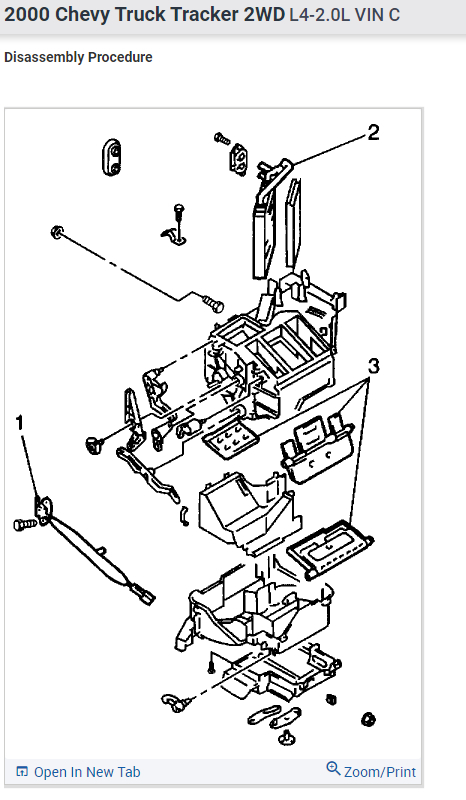 2000 Chevy Truck Tracker 2WD L4-2.0L VIN C

Disassembly Procedure

2

3

1

Open In New Tab

Zoom/Print