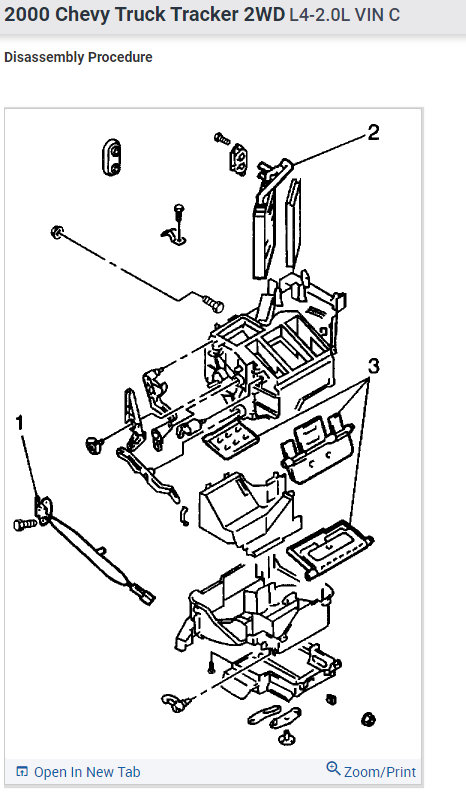 2000 Chevy Truck Tracker 2WD L4-2.0L VIN C

Disassembly Procedure

2

3

1

Open In New Tab

Zoom/Print