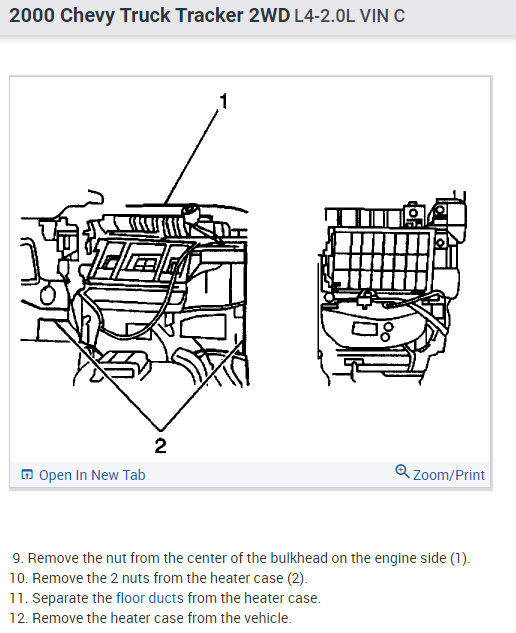 2000 Chevy Truck Tracker 2WD L4-2.0L VIN C

1

2

Open In New Tab

Zoom/Print

9. Remove the nut from the center of the bulkhead on the engine side (1).
10. Remove the 2 nuts from the heater case (2).
11. Separate the floor ducts from the heater case.
12. Remove the heater case from the vehicle.