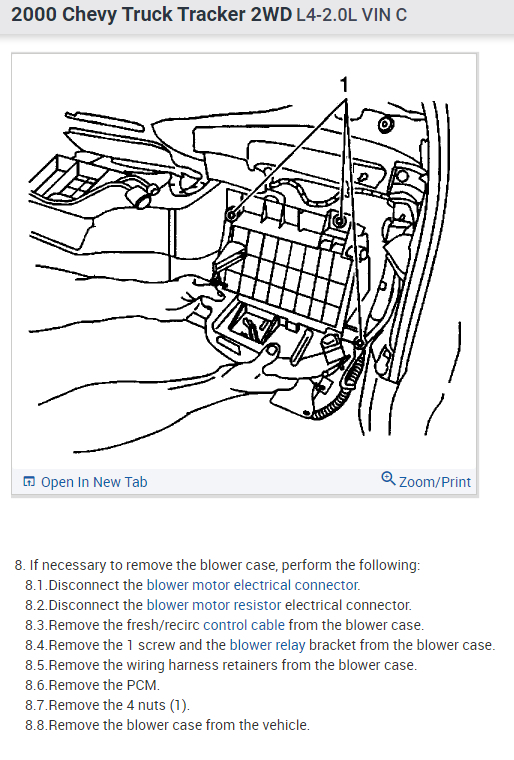 2000 Chevy Truck Tracker 2WD L4-2.0L VIN C

1

Open In New Tab

Zoom/Print

8. If necessary to remove the blower case, perform the following:
8.1.Disconnect the blower motor electrical connector.
8.2.Disconnect the blower motor resistor electrical connector.
8.3.Remove the fresh/recirc control cable from the blower case.
8.4.Remove the 1 screw and the blower relay bracket from the blower case.
8.5.Remove the wiring harness retainers from the blower case.
8.6.Remove the PCM.
8.7.Remove the 4 nuts (1).
8.8.Remove the blower case from the vehicle.